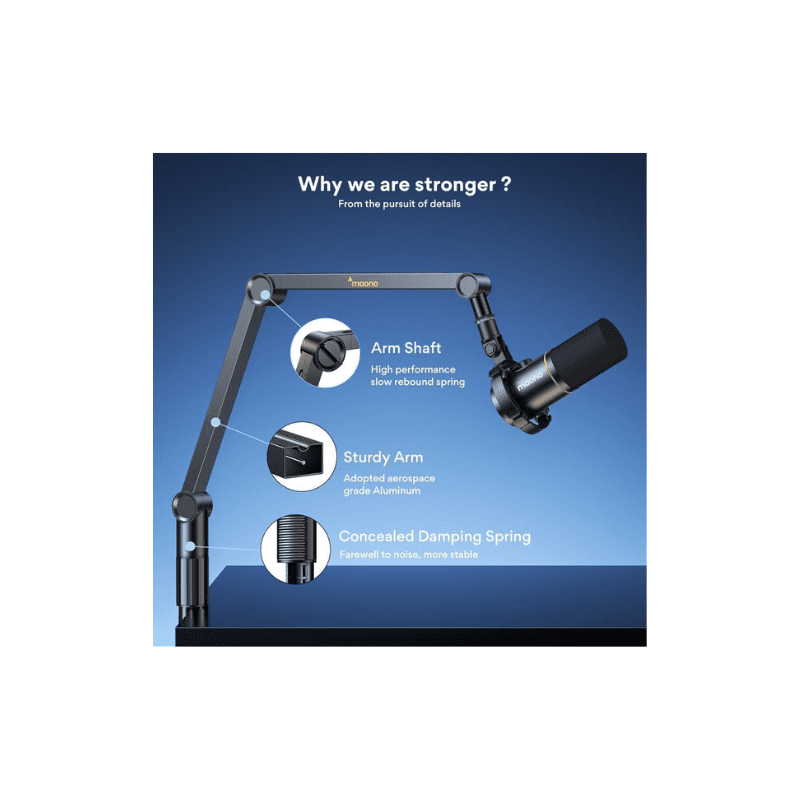 Why we are stronger ?
From the pursuit of details

maono

Arm Shaft
High performance slow rebound spring

maono

Sturdy Arm
Adopted aerospace grade Aluminum

Concealed Damping Spring
Farewell to noise, more stable